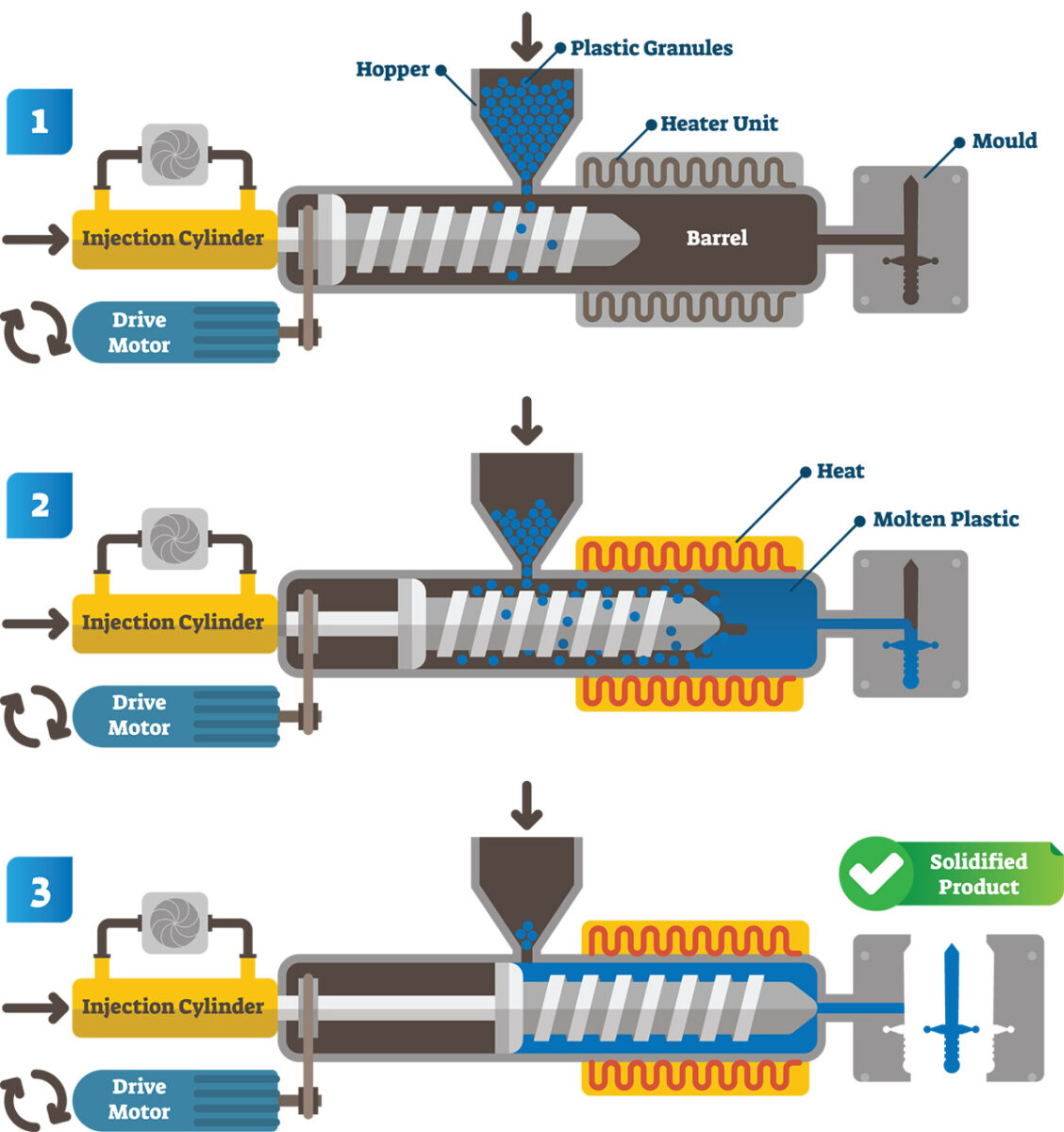 1

Hopper

Plastic Granules

Heater Unit

Mould

Injection Cylinder

Barrel

Drive Motor

2

Heat

Molten Plastic

Injection Cylinder

Drive Motor

3

Solidified Product

Injection Cylinder

Drive Motor